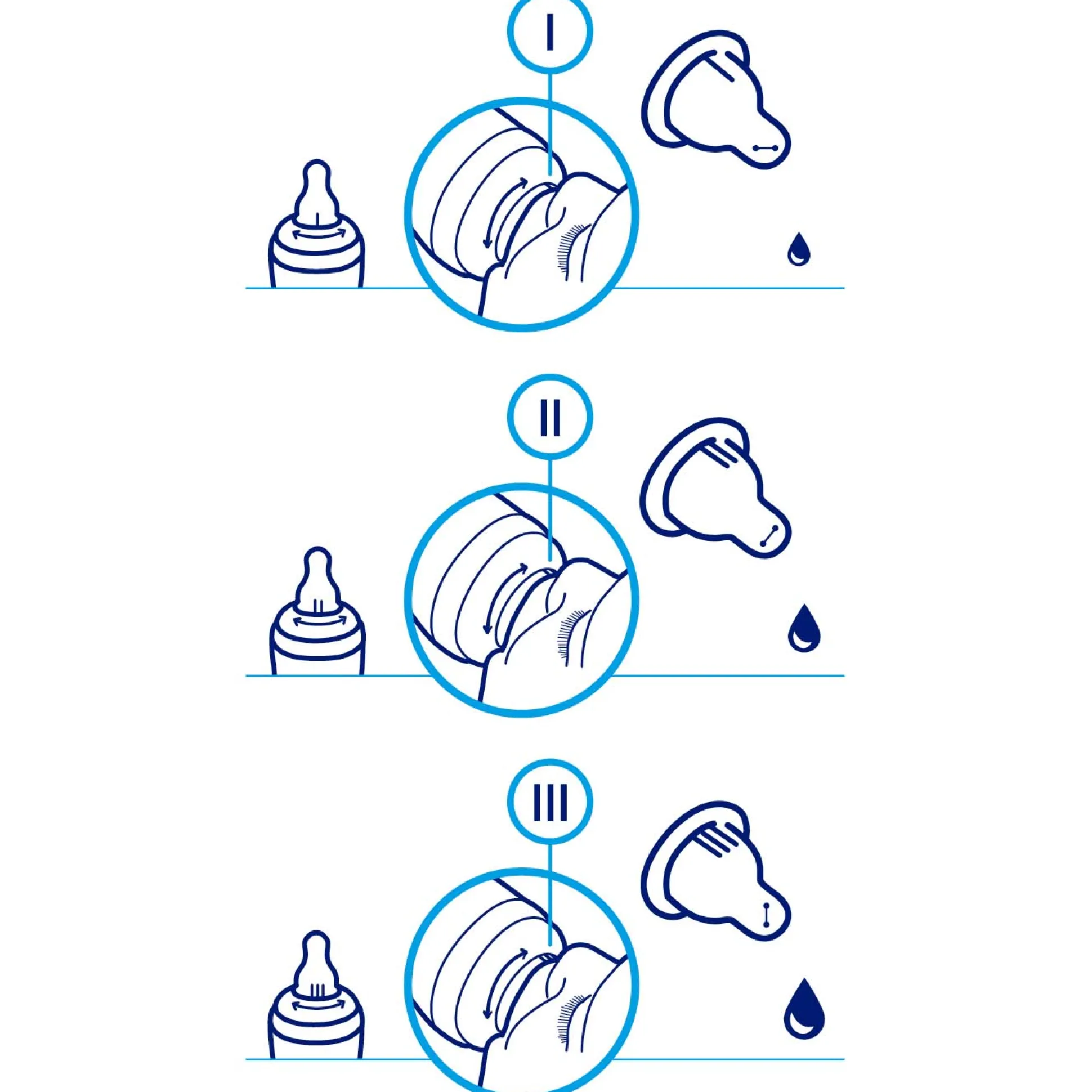 I

II

III